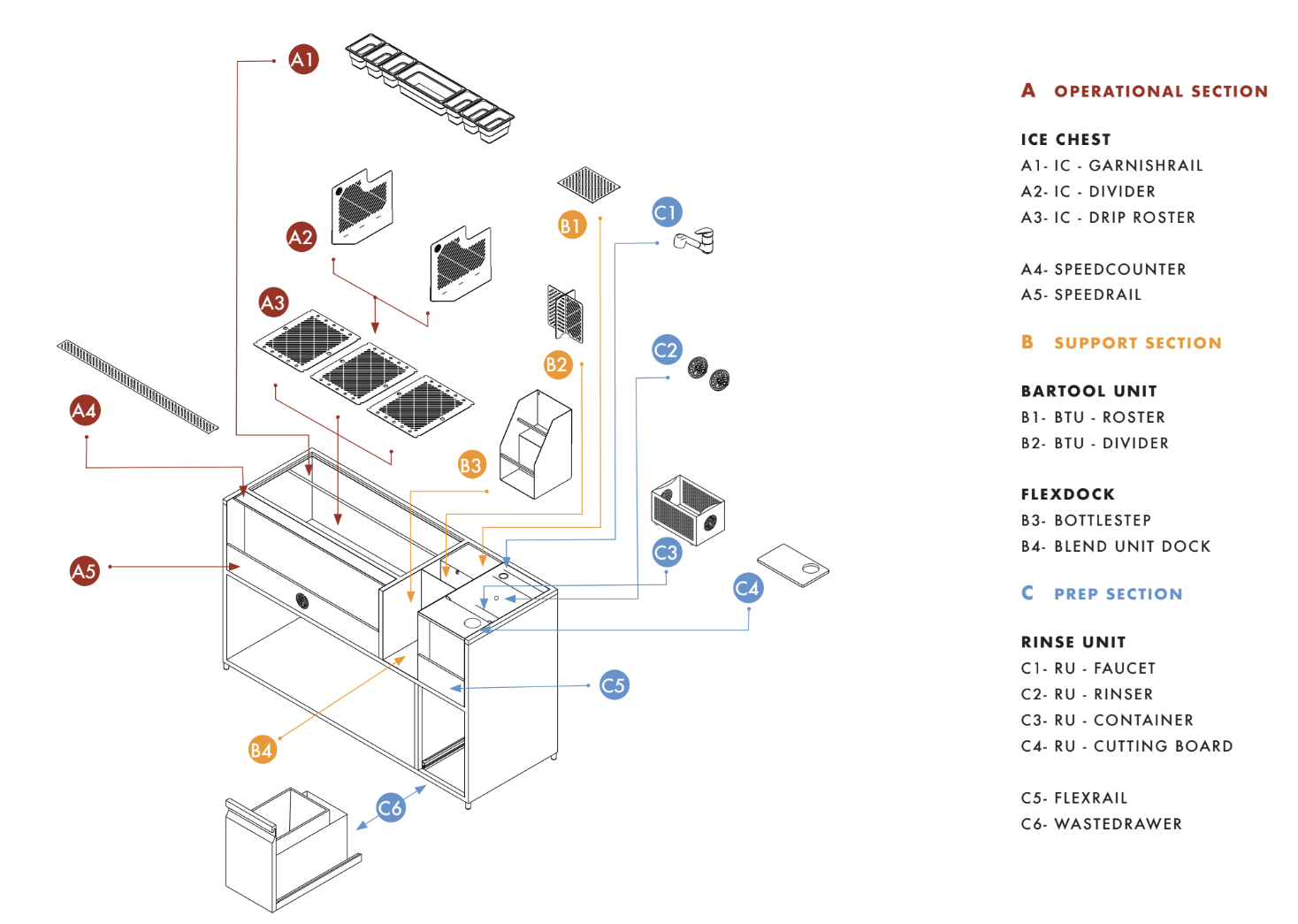 A1

A2

A3

A4

A5

B1

B2

B3

B4

C1

C2

C3

C4

C5

C6

A OPERATIONAL SECTION

ICE CHEST
A1- IC - GARNISHRAIL
A2- IC - DIVIDER
A3- IC - DRIP ROSTER

A4- SPEEDCOUNTER
A5- SPEEDRAIL

B SUPPORT SECTION

BARTOOL UNIT
B1- BTU - ROSTER
B2- BTU - DIVIDER

FLEXDOCK
B3- BOTTLESTEP
B4- BLEND UNIT DOCK

C PREP SECTION

RINSE UNIT
C1- RU - FAUCET
C2- RU - RINSER
C3- RU - CONTAINER
C4- RU - CUTTING BOARD

C5- FLEXRAIL
C6- WASTEDRAWER