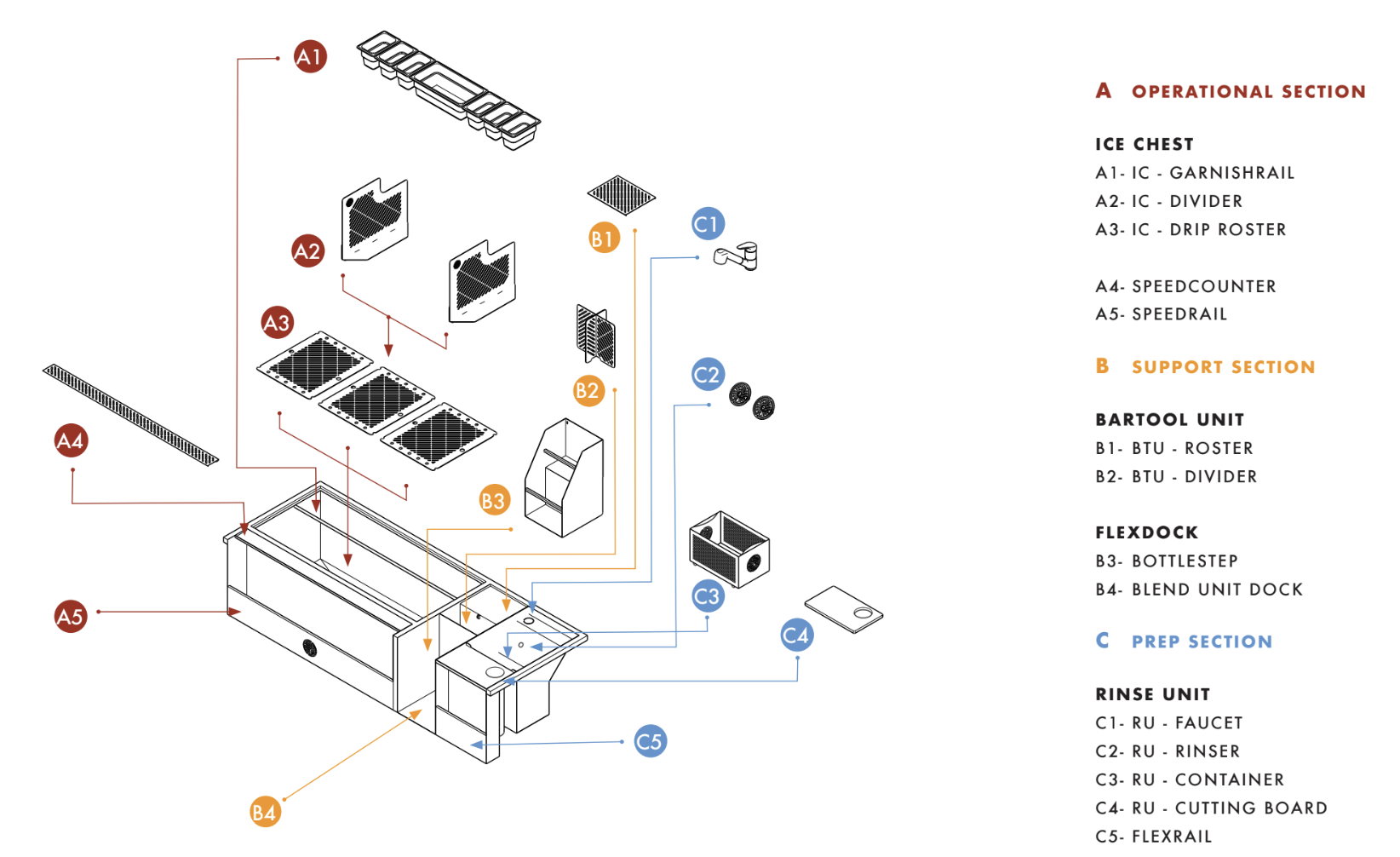 A1

A2

A3

A4

A5

B1

B2

B3

B4

C1

C2

C3

C4

C5

A OPERATIONAL SECTION

ICE CHEST
A1- IC - GARNISHRAIL
A2- IC - DIVIDER
A3- IC - DRIP ROSTER

A4- SPEEDCOUNTER
A5- SPEEDRAIL

B SUPPORT SECTION

BARTOOL UNIT
B1- BTU - ROSTER
B2- BTU - DIVIDER

FLEXDOCK
B3- BOTTLESTEP
B4- BLEND UNIT DOCK

C PREP SECTION

RINSE UNIT
C1- RU - FAUCET
C2- RU - RINSER
C3- RU - CONTAINER
C4- RU - CUTTING BOARD
C5- FLEXRAIL